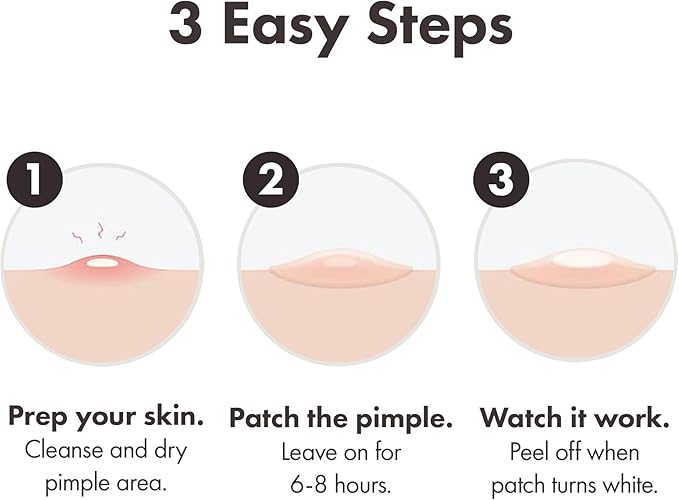 3 Easy Steps

1

Prep your skin.
Cleanse and dry pimple area.

2

Patch the pimple.
Leave on for 6-8 hours.

3

Watch it work.
Peel off when patch turns white.